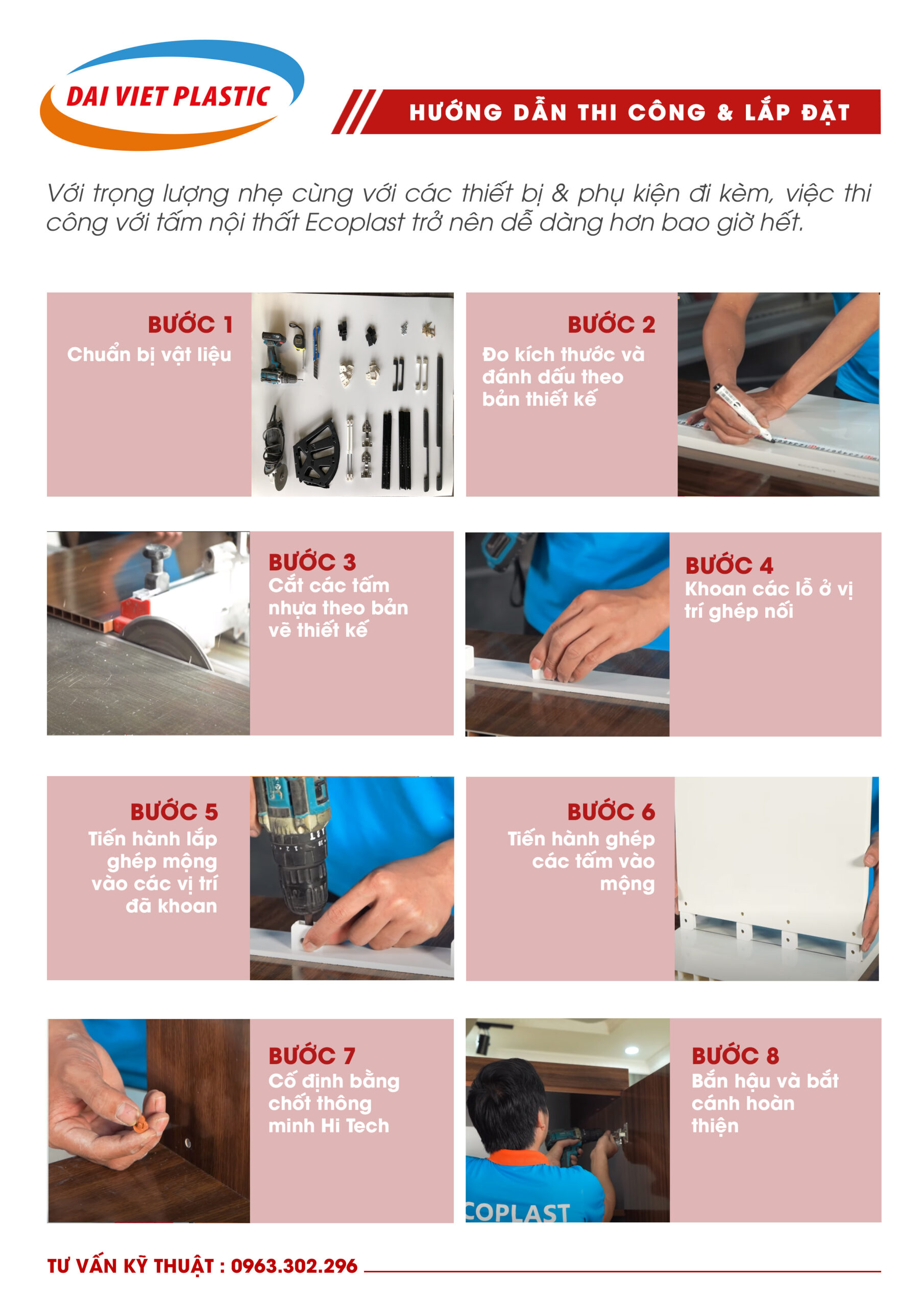 DAI VIET PLASTIC

HƯỚNG DẪN THI CÔNG & LẮP ĐẶT

Với trọng lượng nhẹ cùng với các thiết bị & phụ kiện đi kèm, việc thi công với tấm nội thất Ecoplast trở nên dễ dàng hơn bao giờ hết.

BƯỚC 1
Chuẩn bị vật liệu

BƯỚC 2
Đo kích thước và đánh dấu theo bản thiết kế

BƯỚC 3
Cắt các tấm nhựa theo bản vẽ thiết kế

BƯỚC 4
Khoan các lỗ ở vị trí ghép nối

BƯỚC 5
Tiến hành lắp ghép mộng vào các vị trí đã khoan

BƯỚC 6
Tiến hành ghép các tấm vào mộng

BƯỚC 7
Cố định bằng chốt thông minh Hi Tech

BƯỚC 8
Bắn hậu và bắt cánh hoàn thiện

COPLAST

TƯ VẤN KỸ THUẬT : 0963.302.296